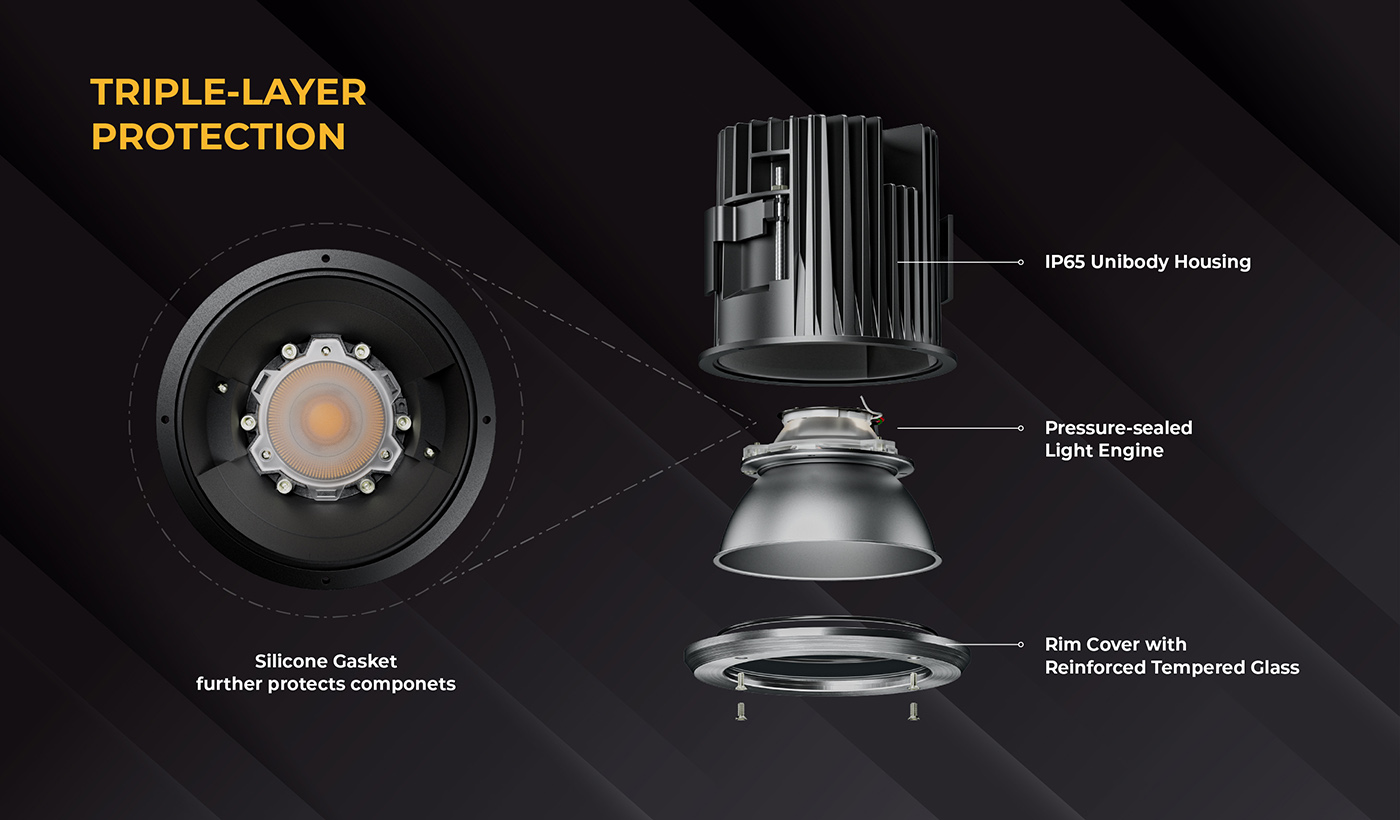 TRIPLE-LAYER PROTECTION

IP65 Unibody Housing

Pressure-sealed Light Engine

Rim Cover with Reinforced Tempered Glass

Silicone Gasket further protects componets